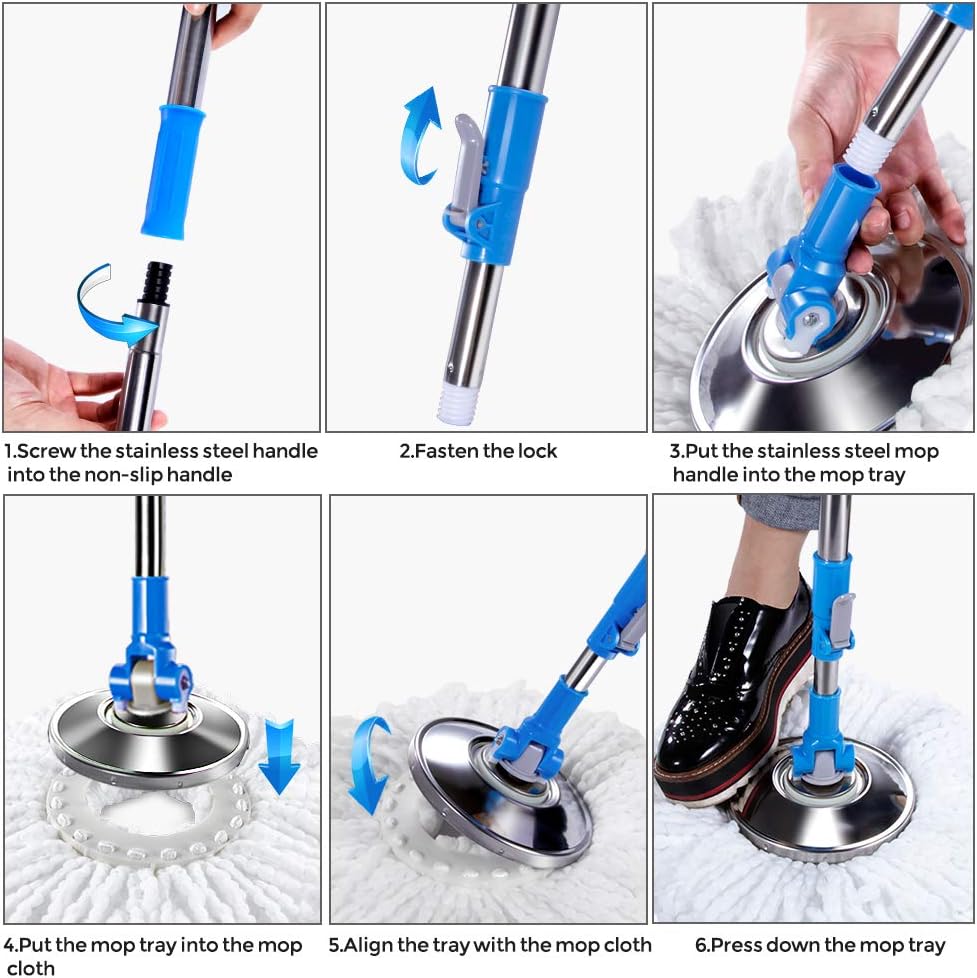 1.Screw the stainless steel handle into the non-slip handle

2.Fasten the lock

3.Put the stainless steel mop handle into the mop tray

4.Put the mop tray into the mop cloth

5.Align the tray with the mop cloth

6.Press down the mop tray