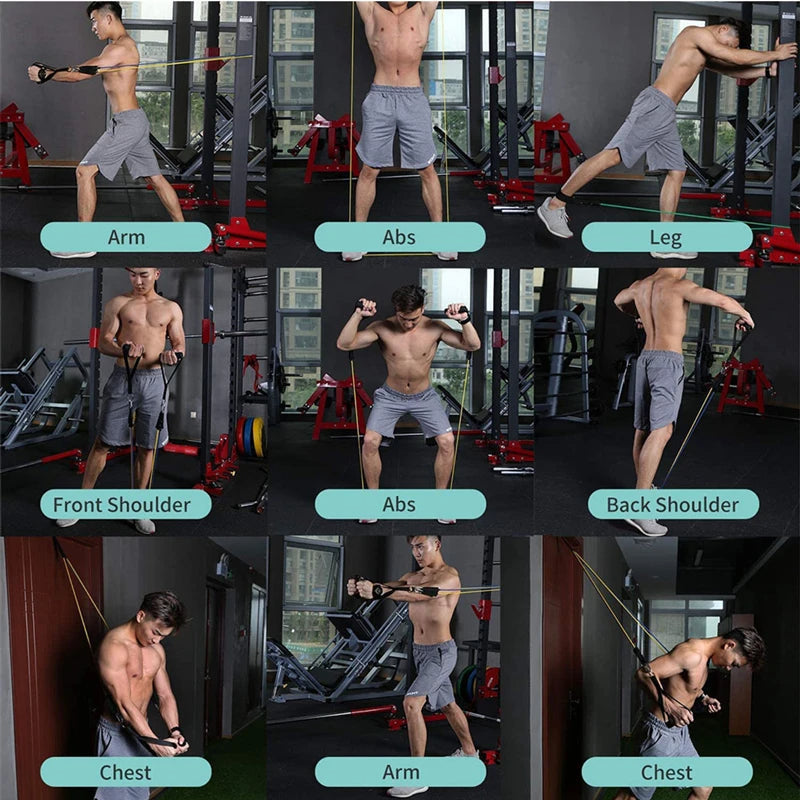 Arm

Abs

Leg

Front Shoulder

Abs

Back Shoulder

Chest

Arm

Chest